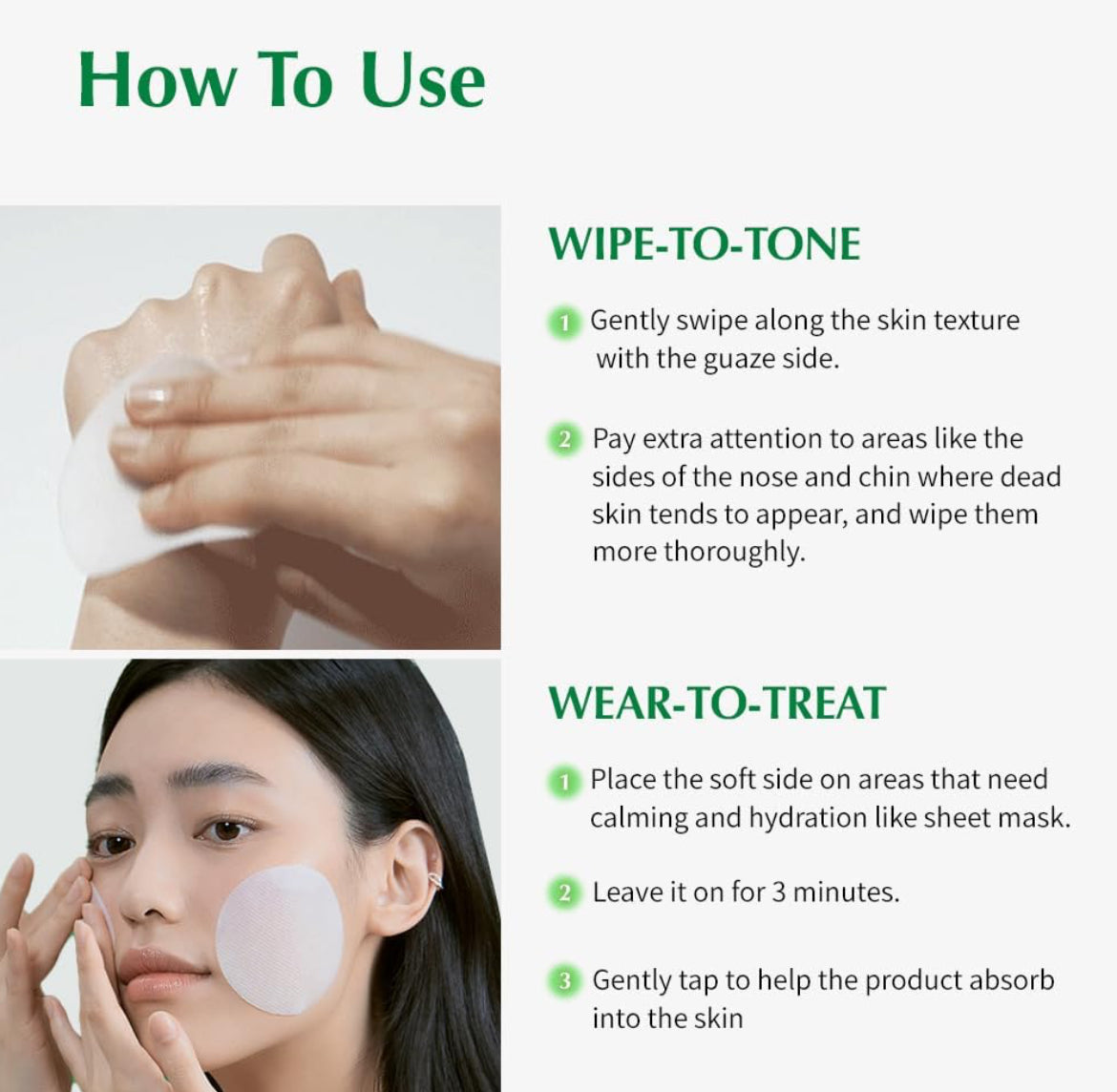 How To Use

WIPE-TO-TONE

1 Gently swipe along the skin texture with the guaze side.

2 Pay extra attention to areas like the sides of the nose and chin where dead skin tends to appear, and wipe them more thoroughly.

WEAR-TO-TREAT

1 Place the soft side on areas that need calming and hydration like sheet mask.

2 Leave it on for 3 minutes.

3 Gently tap to help the product absorb into the skin